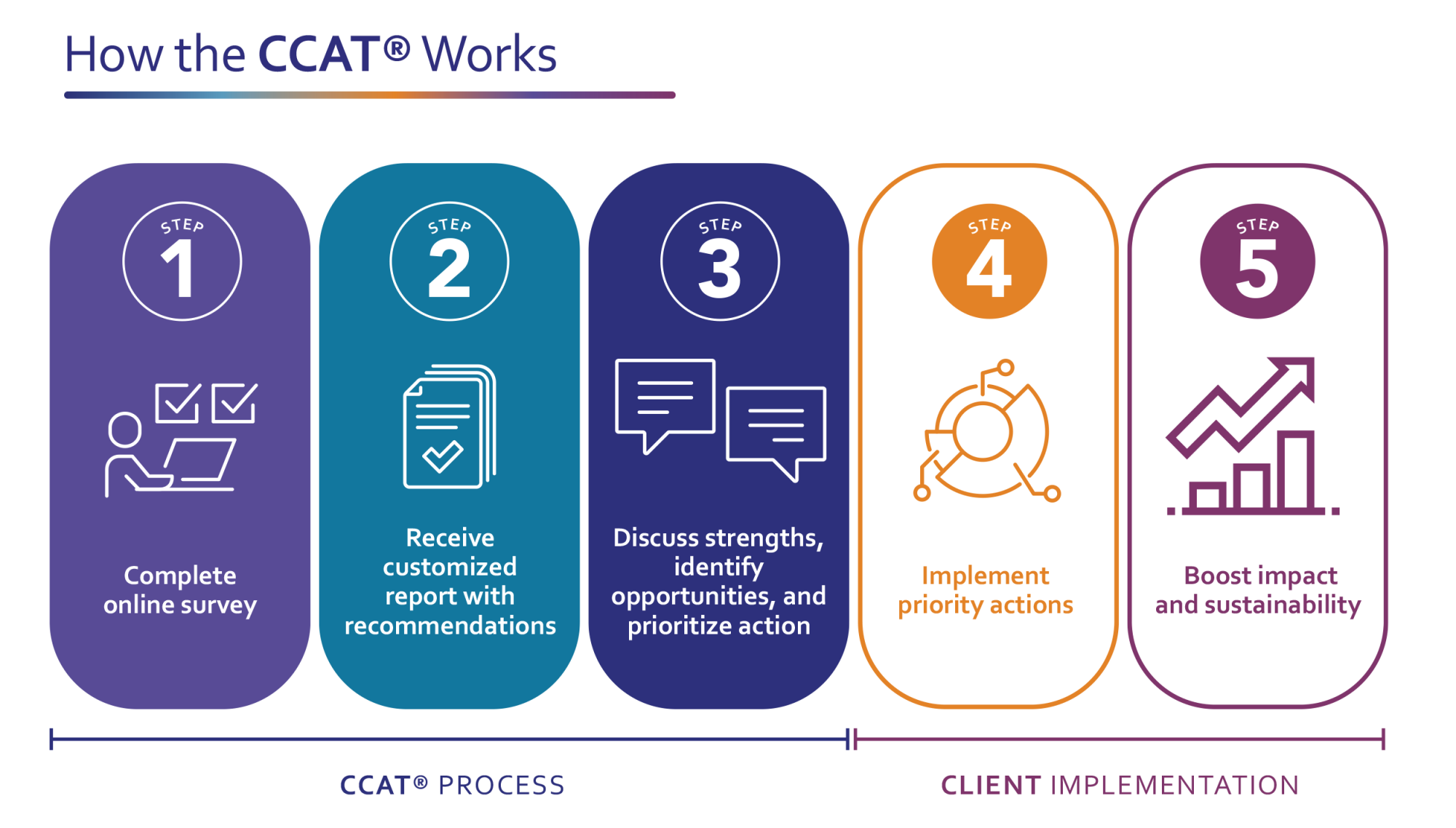 How the CCAT® Works

STEP 1
Complete online survey

STEP 2
Receive customized report with recommendations

STEP 3
Discuss strengths, identify opportunities, and prioritize action

STEP 4
Implement priority actions

STEP 5
Boost impact and sustainability

CCAT® PROCESS

CLIENT IMPLEMENTATION